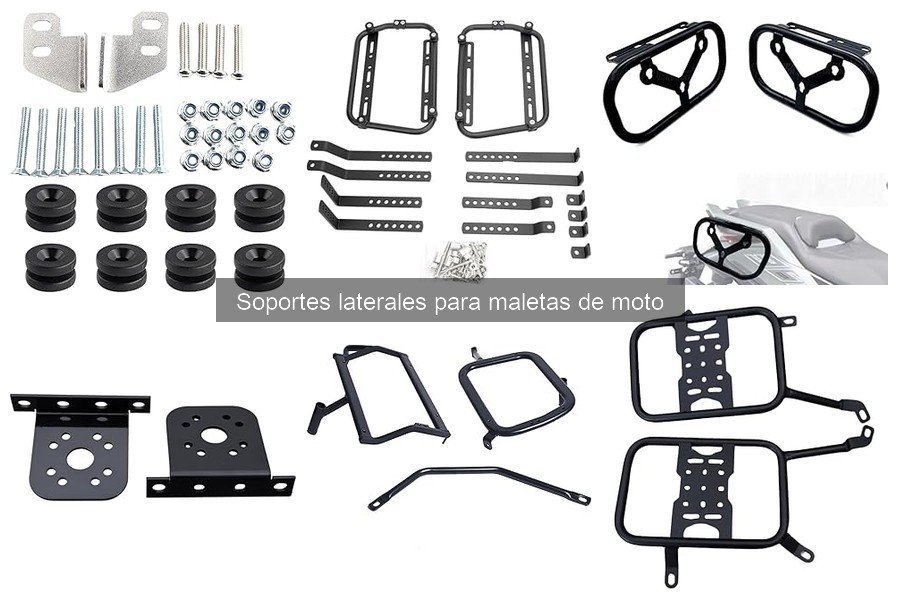 Soportes laterales para maletas de moto